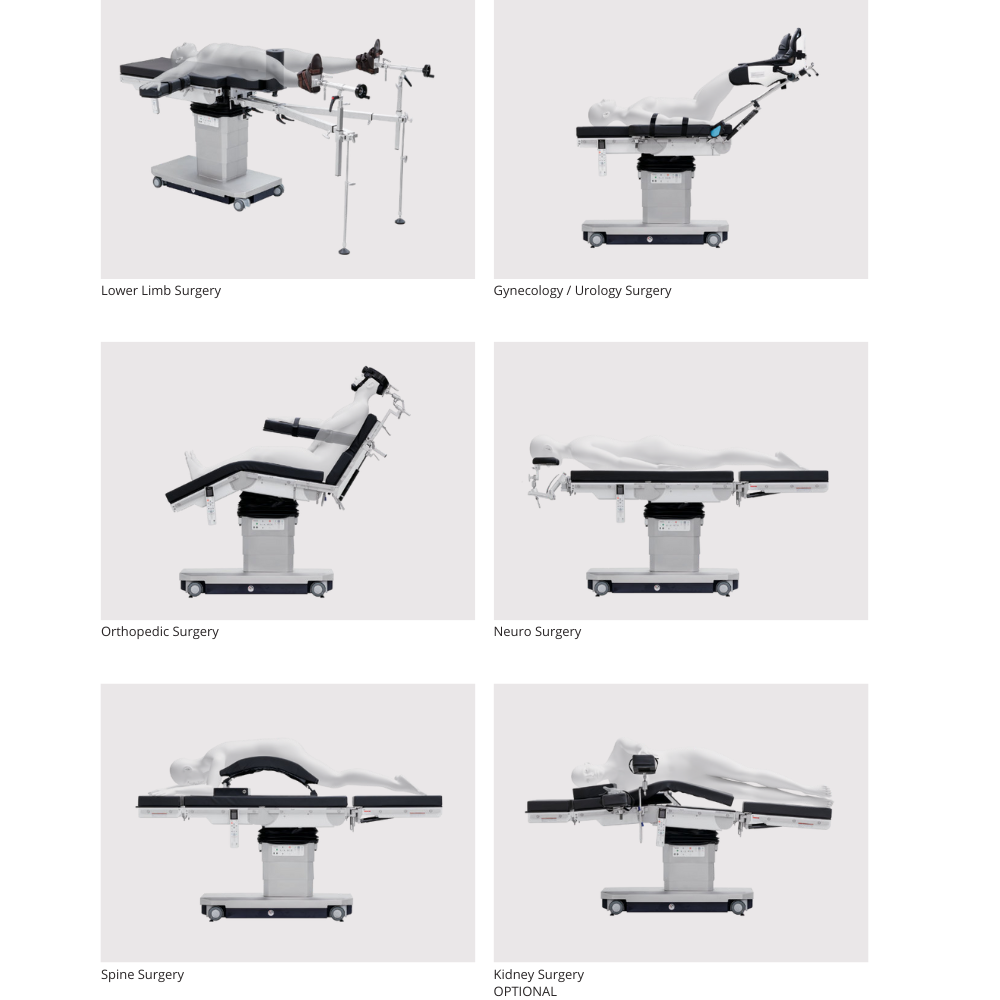 Lower Limb Surgery

Gynecology / Urology Surgery

Orthopedic Surgery

Neuro Surgery

Spine Surgery

Kidney Surgery
OPTIONAL